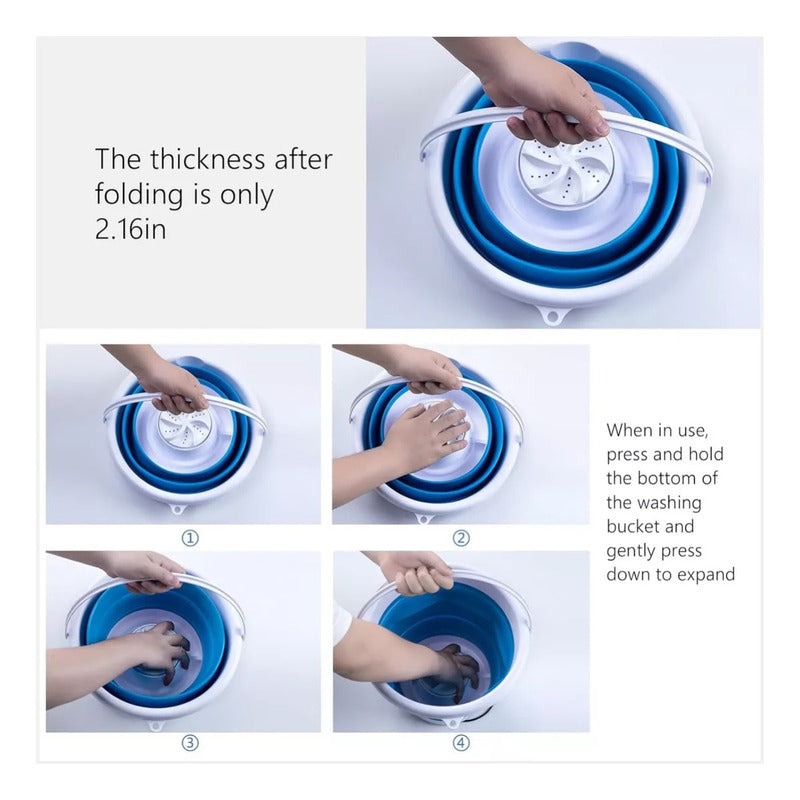 The thickness after folding is only 2.16in

①

②

When in use, press and hold the bottom of the washing bucket and gently press down to expand

③

④