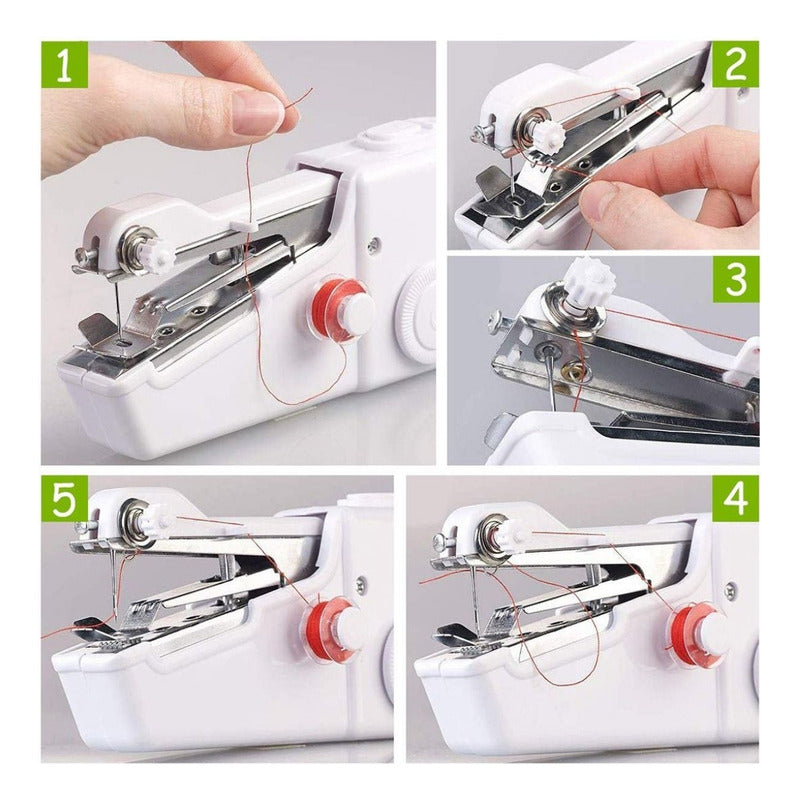 1

2

3

5

4