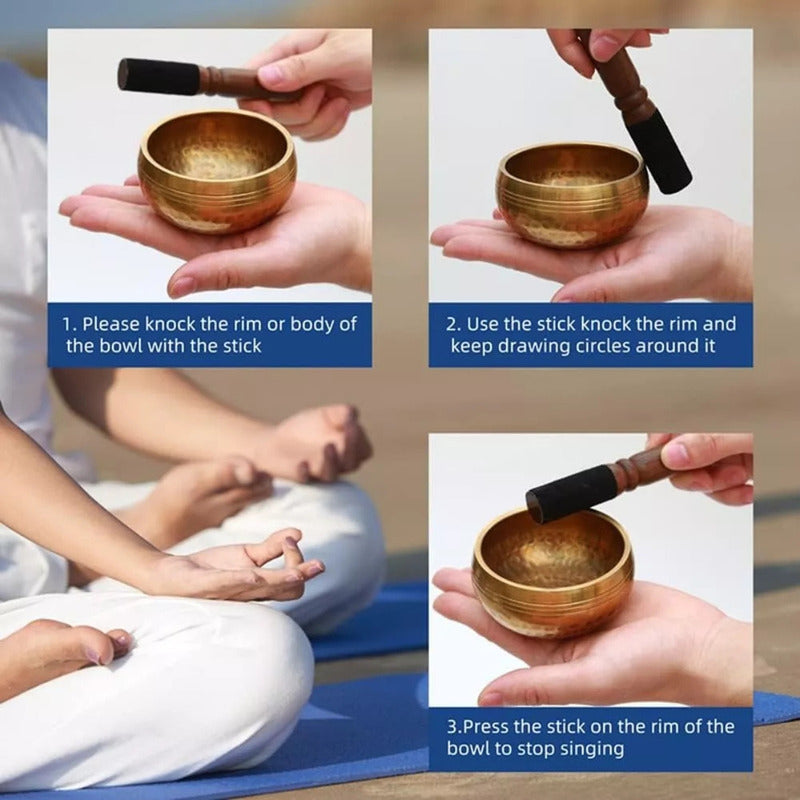 1. Please knock the rim or body of the bowl with the stick

2. Use the stick knock the rim and keep drawing circles around it

3.Press the stick on the rim of the bowl to stop singing