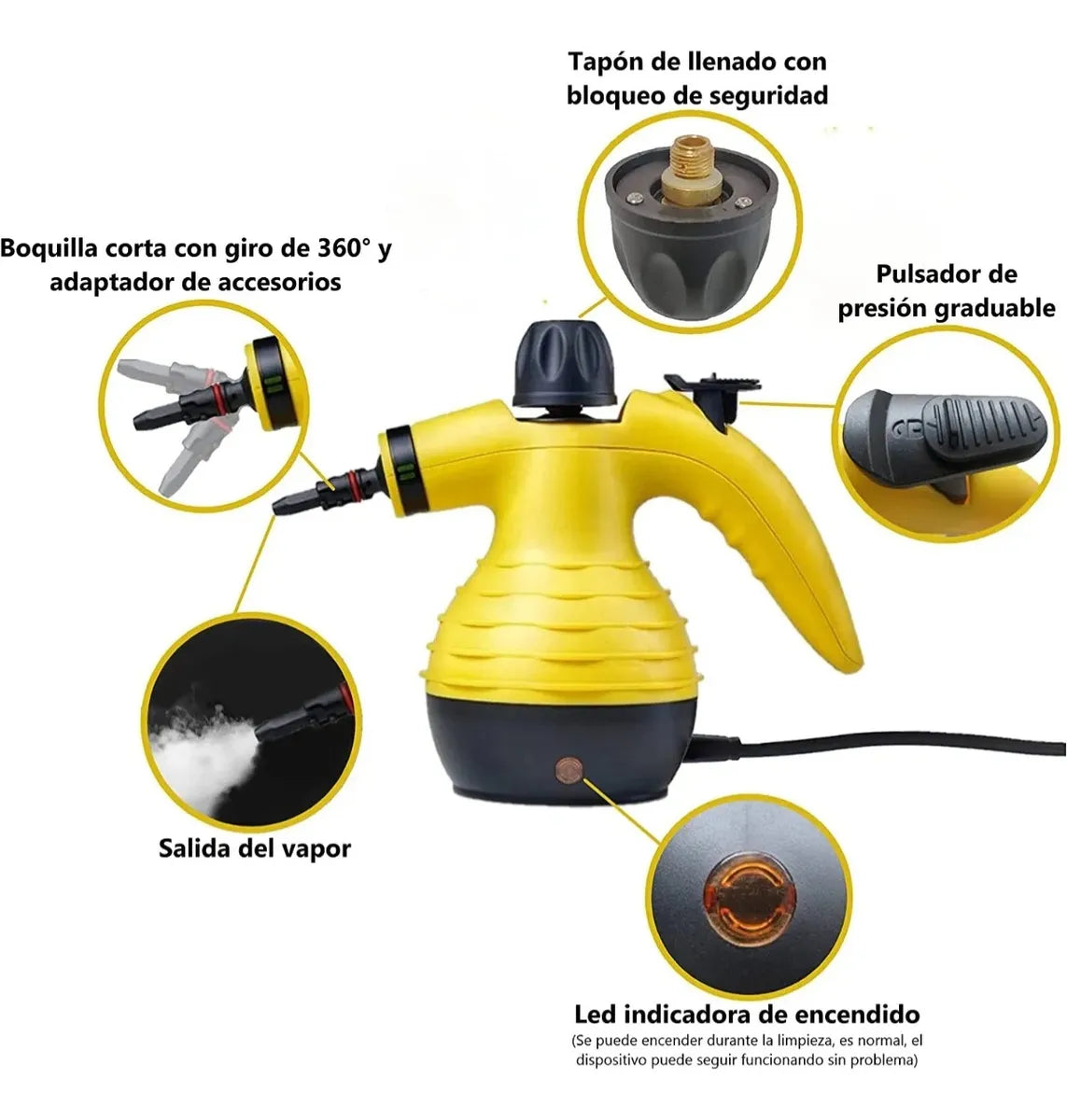 Tapón de llenado con bloqueo de seguridad

Boquilla corta con giro de 360° y adaptador de accesorios

Pulsador de presión graduable

Salida del vapor

Led indicadora de encendido

(Se puede encender durante la limpieza, es normal, el dispositivo puede seguir funcionando sin problema)