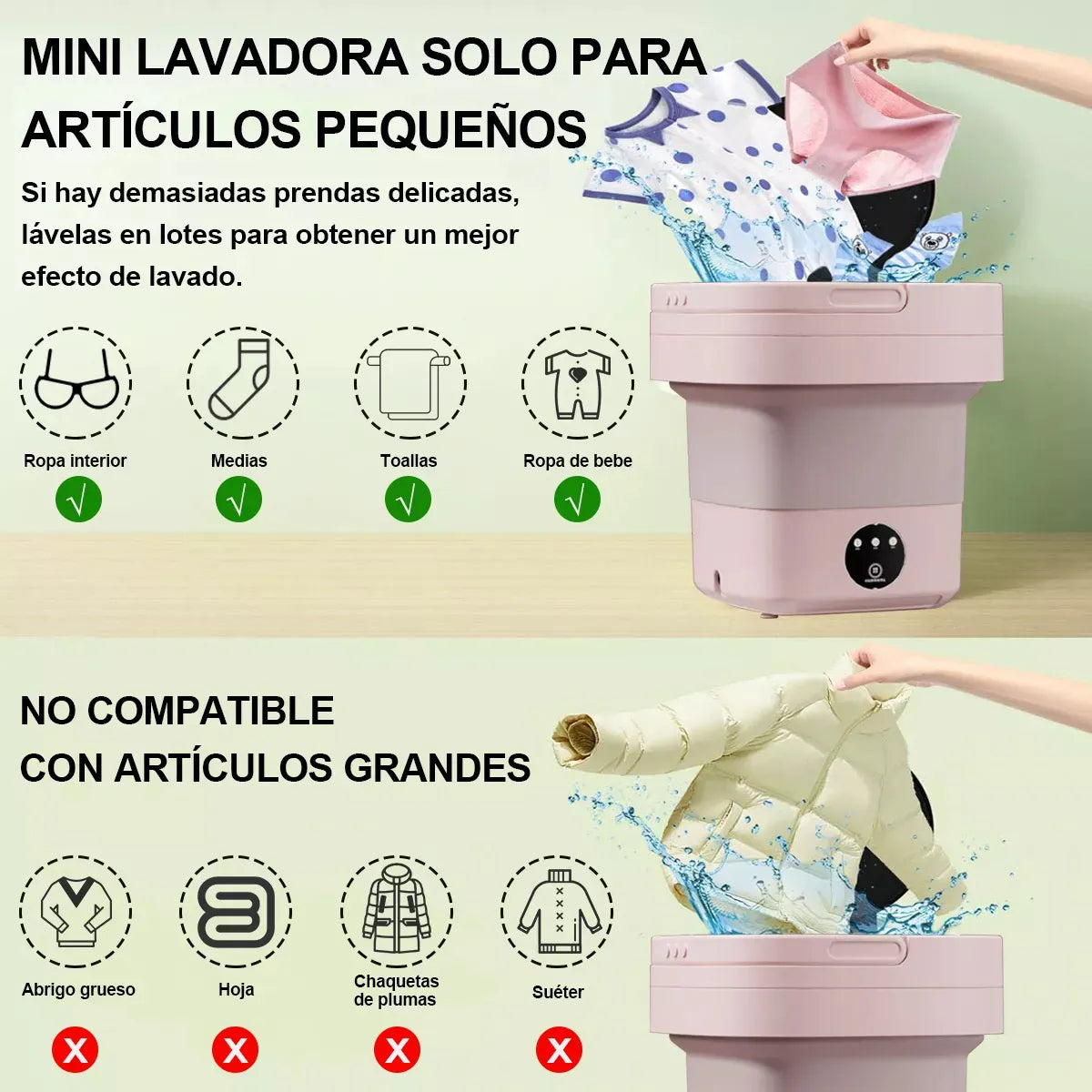 MINI LAVADORA SOLO PARA ARTÍCULOS PEQUEÑOS

Si hay demasiadas prendas delicadas, lávelas en lotes para obtener un mejor efecto de lavado.

Ropa interior
√

Medias
√

Toallas
√

Ropa de bebe
√

NO COMPATIBLE CON ARTÍCULOS GRANDES

Abrigo grueso
X

Hoja
X

Chaquetas de plumas
X

Suéter
X