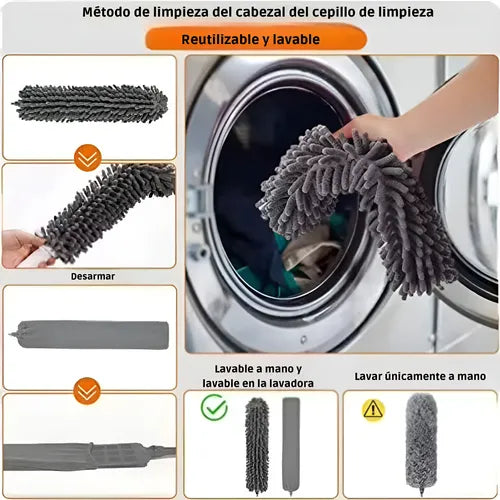 Método de limpieza del cabezal del cepillo de limpieza

Reutilizable y lavable

Desarmar

Lavable a mano y lavable en la lavadora

Lavar únicamente a mano