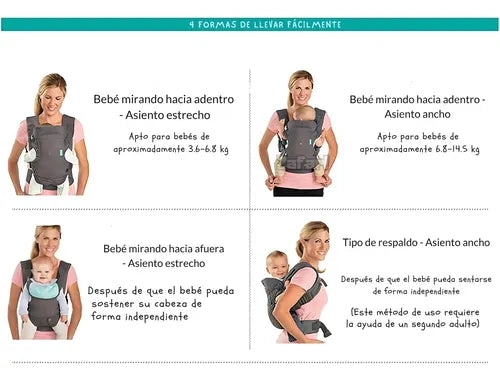 4 FORMAS DE LLEVAR FÁCILMENTE

Bebé mirando hacia adentro - Asiento estrecho

Apto para bebés de aproximadamente 3.6-6.8 kg

Bebé mirando hacia adentro - Asiento ancho

Apto para bebés de aproximadamente 6.8-14.5 kg

Bebé mirando hacia afuera - Asiento estrecho

Después de que el bebé pueda sostener su cabeza de forma independiente

Tipo de respaldo - Asiento ancho

Después de que el bebé pueda sentarse de forma independiente

(Este método de uso requiere la ayuda de un segundo adulto)