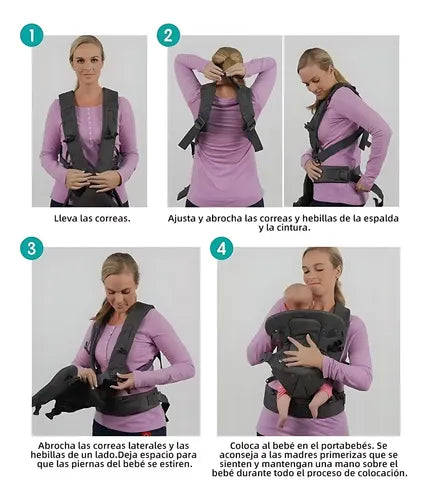 1

Lleva las correas.

2

Ajusta y abrocha las correas y hebillas de la espalda y la cintura.

3

Abrocha las correas laterales y las hebillas de un lado.Deja espacio para que las piernas del bebé se estiren.

4

Coloca al bebé en el portabebés. Se aconseja a las madres primerizas que se sienten y mantengan una mano sobre el bebé durante todo el proceso de colocación.