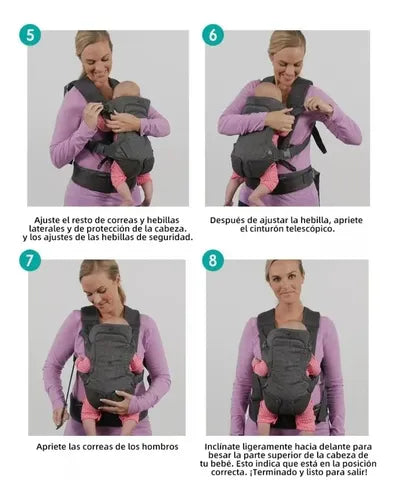 5

Ajuste el resto de correas y hebillas laterales y de protección de la cabeza. y los ajustes de las hebillas de seguridad.

6

Después de ajustar la hebilla, apriete el cinturón telescópico.

7

Apriete las correas de los hombros

8

Inclínate ligeramente hacia delante para besar la parte superior de la cabeza de tu bebé. Esto indica que está en la posición correcta. ¡Terminado y listo para salir!