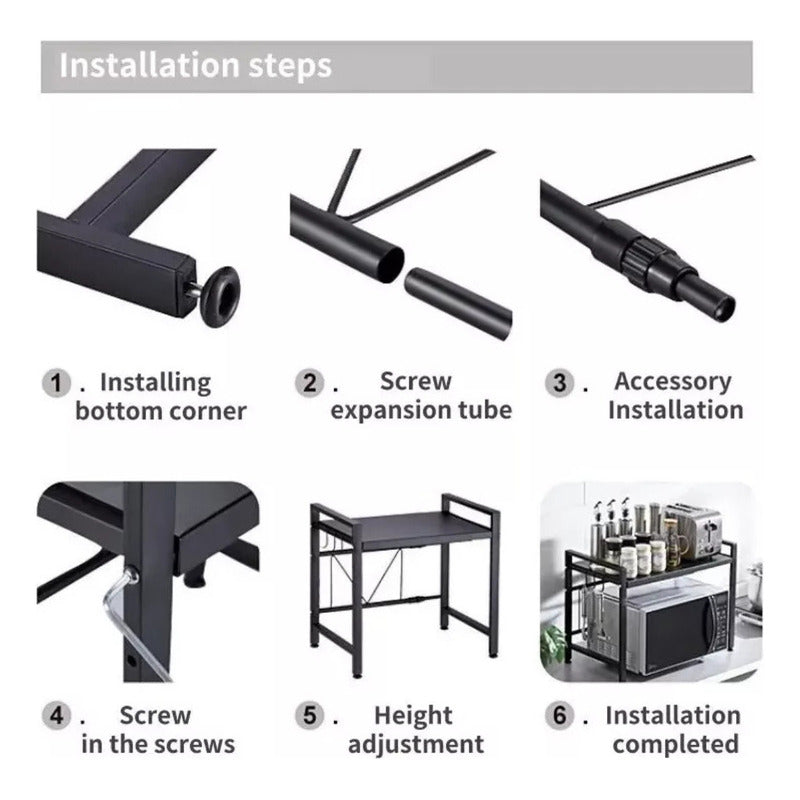 Installation steps

1 . Installing bottom corner

2 . Screw expansion tube

3 . Accessory Installation

4 . Screw in the screws

5 . Height adjustment

6 . Installation completed