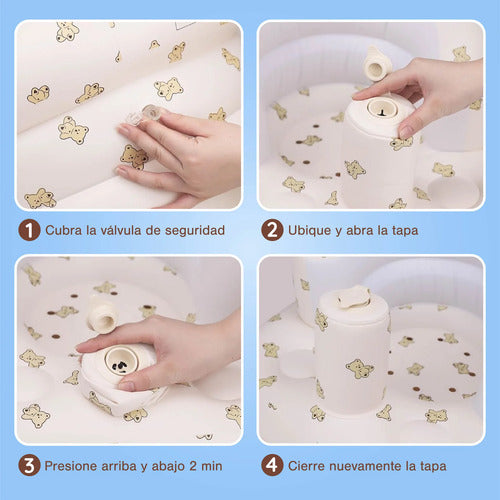 1 Cubra la válvula de seguridad

2 Ubique y abra la tapa

3 Presione arriba y abajo 2 min

4 Cierre nuevamente la tapa