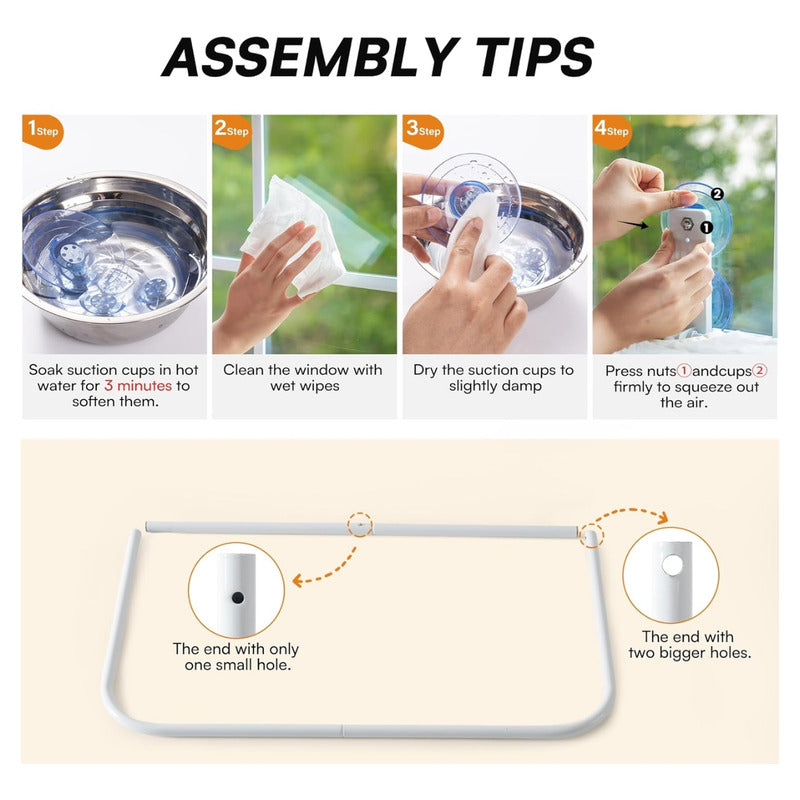 ASSEMBLY TIPS

1Step

Soak suction cups in hot water for 3 minutes to soften them.

2Step

Clean the window with wet wipes

3Step

Dry the suction cups to slightly damp

4Step

2

1

Press nuts①andcups② firmly to squeeze out the air.

The end with only one small hole.

The end with two bigger holes.