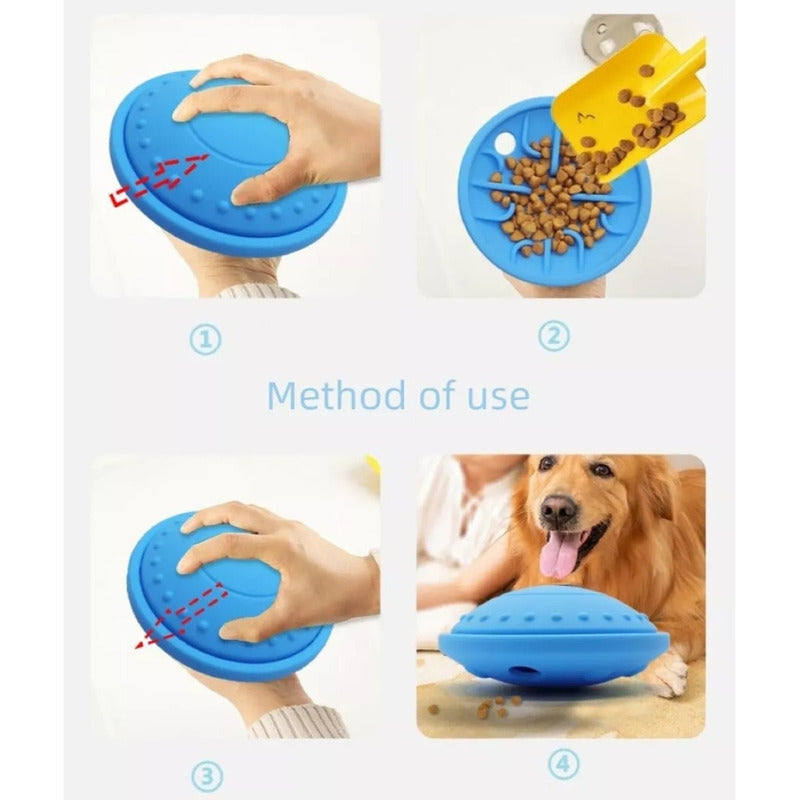 ①

②

Method of use

③

④