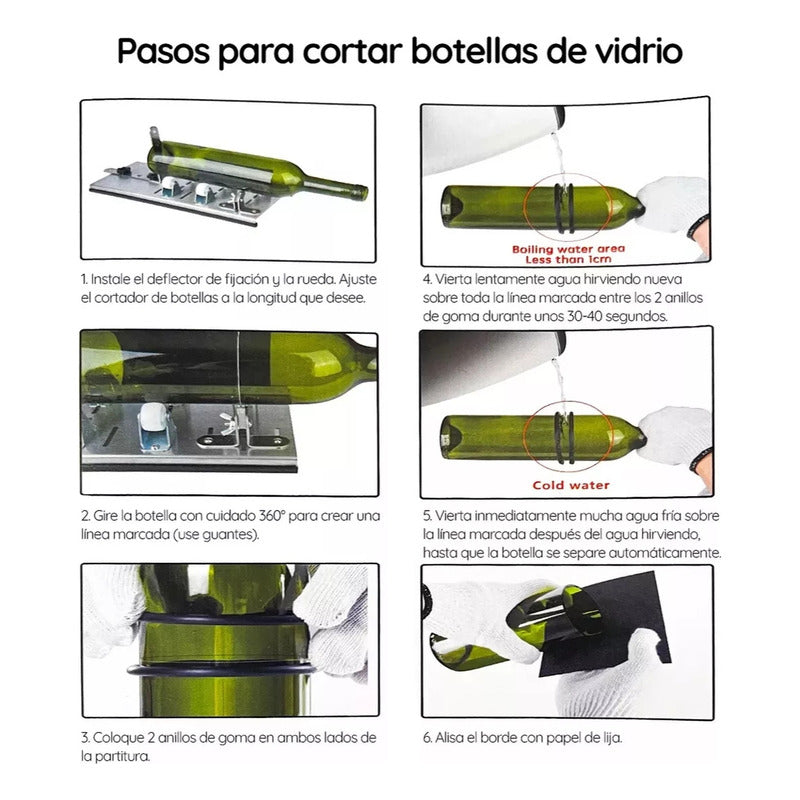 Pasos para cortar botellas de vidrio

1. Instale el deflector de fijación y la rueda. Ajuste el cortador de botellas a la longitud que desee.

2. Gire la botella con cuidado 360° para crear una línea marcada (use guantes).

3. Coloque 2 anillos de goma en ambos lados de la partitura.

Boiling water area
Less than 1cm

4. Vierta lentamente agua hirviendo nueva sobre toda la línea marcada entre los 2 anillos de goma durante unos 30-40 segundos.

Cold water

5. Vierta inmediatamente mucha agua fría sobre la línea marcada después del agua hirviendo, hasta que la botella se separe automáticamente.

6. Alisa el borde con papel de lija.