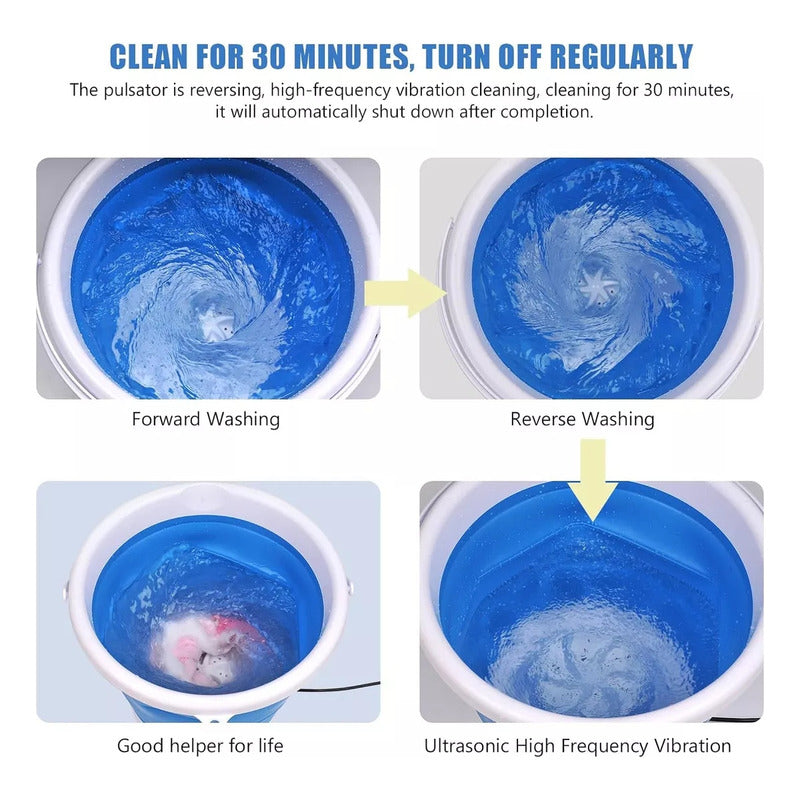 CLEAN FOR 30 MINUTES, TURN OFF REGULARLY

The pulsator is reversing, high-frequency vibration cleaning, cleaning for 30 minutes, it will automatically shut down after completion.

Forward Washing

Reverse Washing

Good helper for life

Ultrasonic High Frequency Vibration